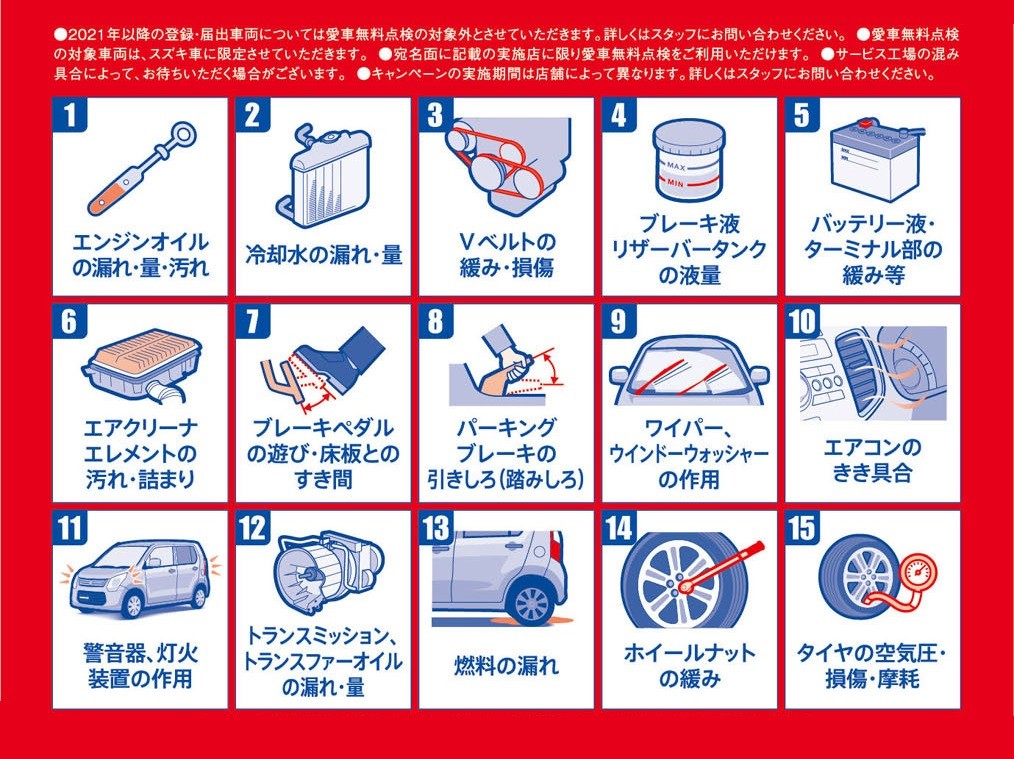 ●2021年以降の登録・届出車両については愛車無料点検の対象外とさせていただきます。詳しくはスタッフにお問い合わせください。 ●愛車無料点検の対象車両は、スズキ車に限定させていただきます。 ●宛名面に記載の実施店に限り愛車無料点検をご利用いただけます。 ●サービス工場の混み具合によって、お待ちいただく場合がございます。 ●キャンペーンの実施期間は店舗によって異なります。詳しくはスタッフにお問い合わせください。

1
エンジンオイルの漏れ・量・汚れ

2
冷却水の漏れ・量

3
Vベルトの緩み・損傷

4
MAX
MIN
ブレーキ液リザーバータンクの液量

5
バッテリー液・ターミナル部の緩み等

6
エアクリーナエレメントの汚れ・詰まり

7
ブレーキペダルの遊び・床板とのすき間

8
パーキングブレーキの引きしろ(踏みしろ)

9
ワイパー、ウインドーウォッシャーの作用

10
エアコンのきき具合

11
警音器、灯火装置の作用

12
トランスミッション、トランスファーオイルの漏れ・量

13
燃料の漏れ

14
ホイールナットの緩み

15
タイヤの空気圧・損傷・摩耗